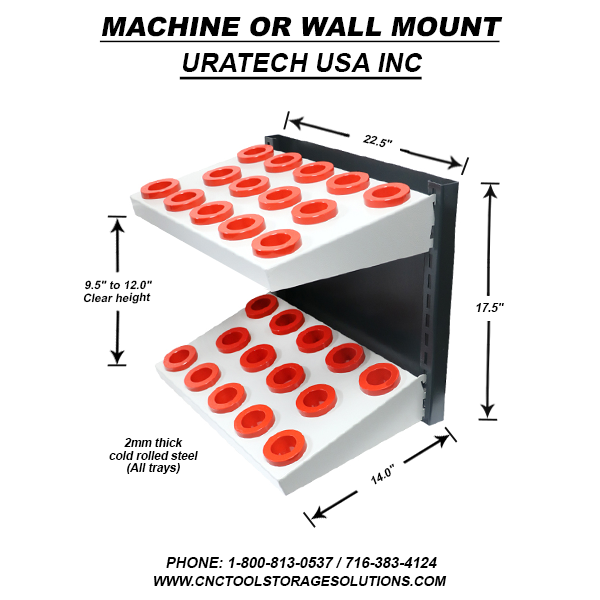 MACHINE OR WALL MOUNT
URATECH USA INC

22.5"

9.5" to 12.0"
Clear height

17.5"

2mm thick
cold rolled steel
(All trays)

14.0"

PHONE: 1-800-813-0537 / 716-383-4124
WWW.CNCTOOLSTORAGESOLUTIONS.COM